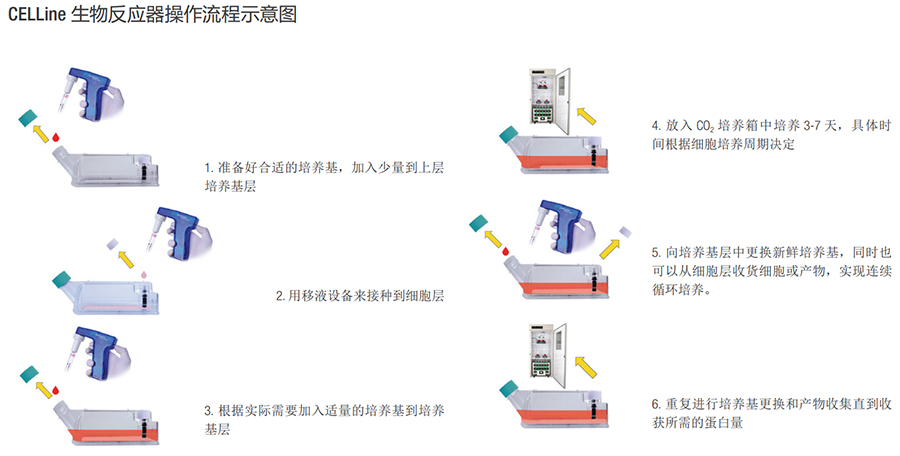 CELLine 生物反应器操作流程示意图

1. 准备好合适的培养基，加入少量到上层培养基层

2. 用移液设备来接种到细胞层

3. 根据实际需要加入适量的培养基到培养基层

4. 放入 $CO_2$ 培养箱中培养 3-7 天，具体时间根据细胞培养周期决定

5. 向培养基层中更换新鲜培养基，同时也可以从细胞层收货细胞或产物，实现连续循环培养。

6. 重复进行培养基更换和产物收集直到收获所需的蛋白量