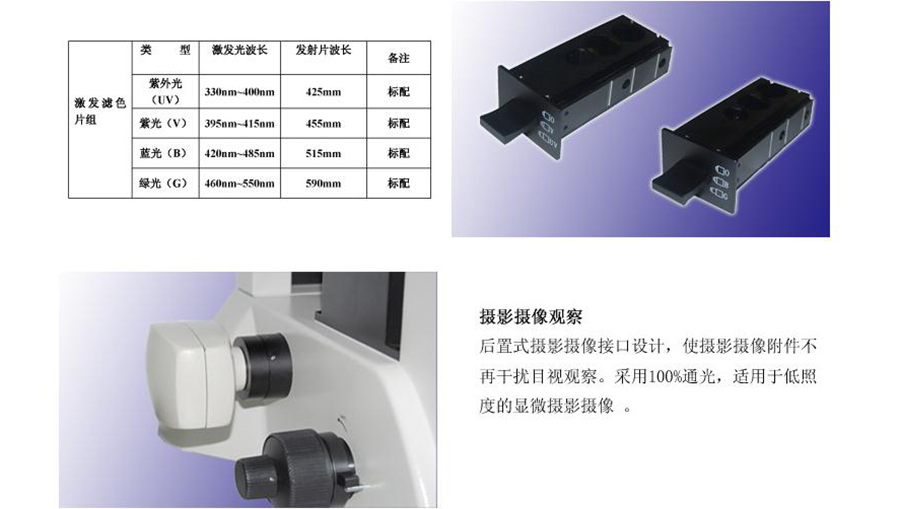 |  | 类　型 | 激发光波长 | 发射片波长 | 备注 |
|---|---|---|---|---|
| 激发滤色片组 | 紫外光（UV） | 330nm~400nm | 425mm | 标配 |
|  | 紫光（V） | 395nm~415nm | 455mm | 标配 |
|  | 蓝光（B） | 420nm~485nm | 515mm | 标配 |
|  | 绿光（G） | 460nm~550nm | 590mm | 标配 |

摄影摄像观察

后置式摄影摄像接口设计，使摄影摄像附件不再干扰目视观察。采用100%通光，适用于低照度的显微摄影摄像 。