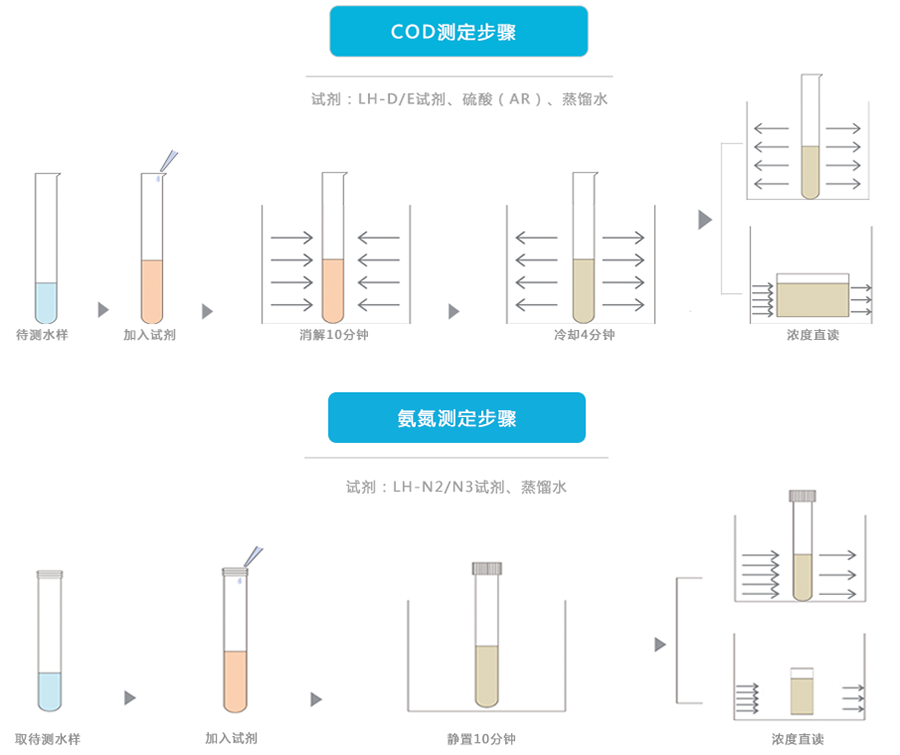 COD测定步骤

试剂：LH-D/E试剂、硫酸（AR）、蒸馏水

待测水样

加入试剂

消解10分钟

冷却4分钟

浓度直读

氨氮测定步骤

试剂：LH-N2/N3试剂、蒸馏水

取待测水样

加入试剂

静置10分钟

浓度直读