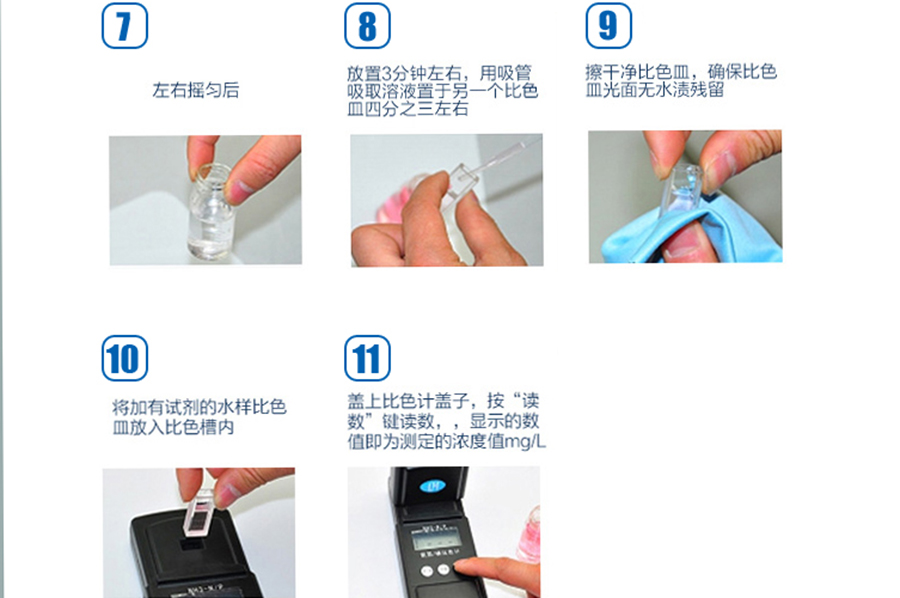 7

左右摇匀后

8

放置3分钟左右，用吸管吸取溶液置于另一个比色皿四分之三左右

9

擦干净比色皿，确保比色皿光面无水渍残留

10

将加有试剂的水样比色皿放入比色槽内

11

盖上比色计盖子，按“读数”键读数，，显示的数值即为测定的浓度值mg/L