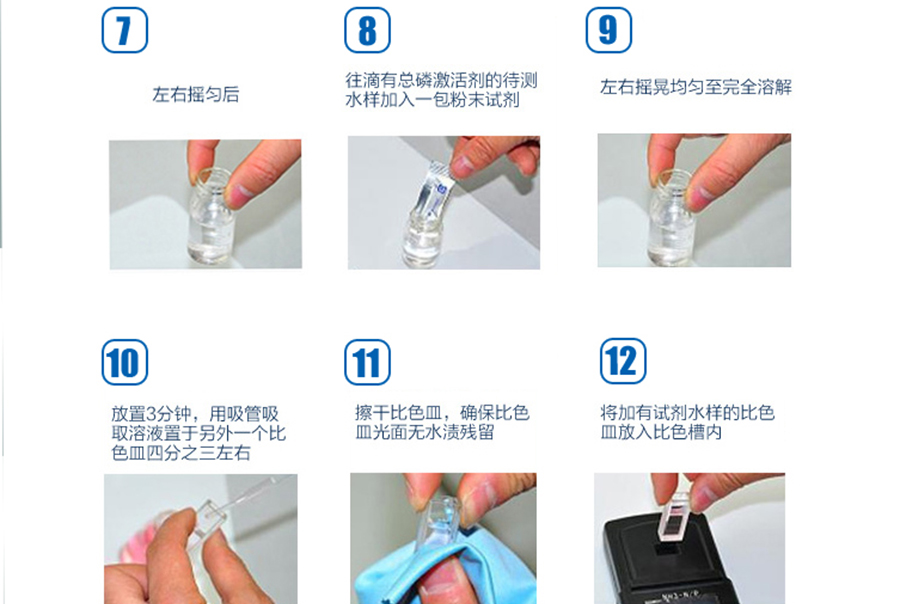 7

左右摇匀后

8

往滴有总磷激活剂的待测水样加入一包粉末试剂

9

左右摇晃均匀至完全溶解

10

放置3分钟，用吸管吸取溶液置于另外一个比色皿四分之三左右

11

擦干比色皿，确保比色皿光面无水渍残留

12

将加有试剂水样的比色皿放入比色槽内