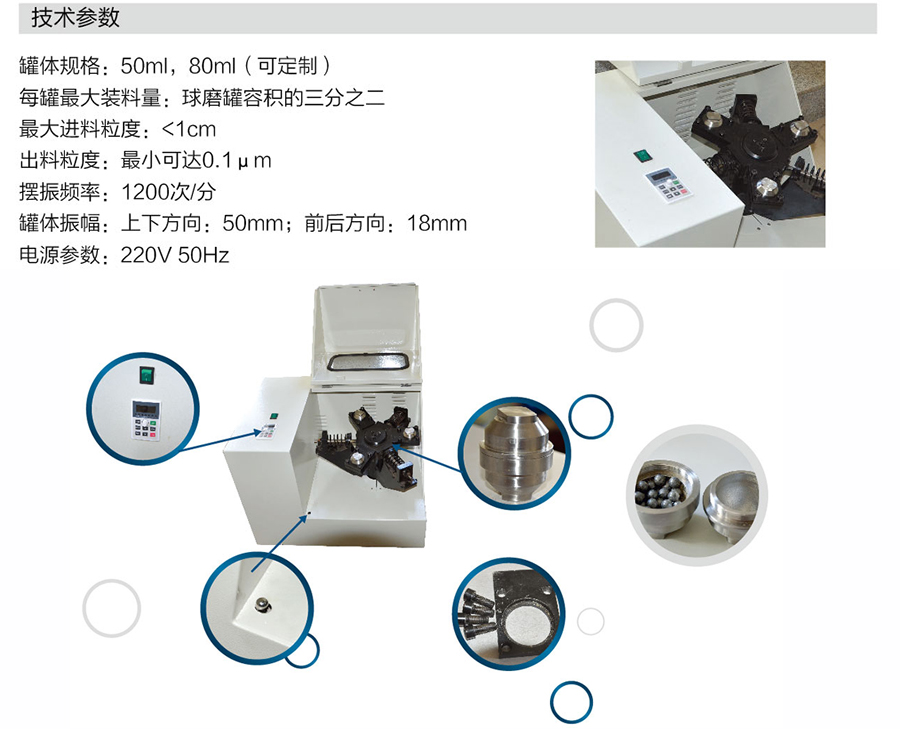 技术参数

罐体规格：50ml，80ml（可定制）
每罐最大装料量：球磨罐容积的三分之二
最大进料粒度：<1cm
出料粒度：最小可达0.1μm
摆振频率：1200次/分
罐体振幅：上下方向：50mm；前后方向：18mm
电源参数：220V 50Hz