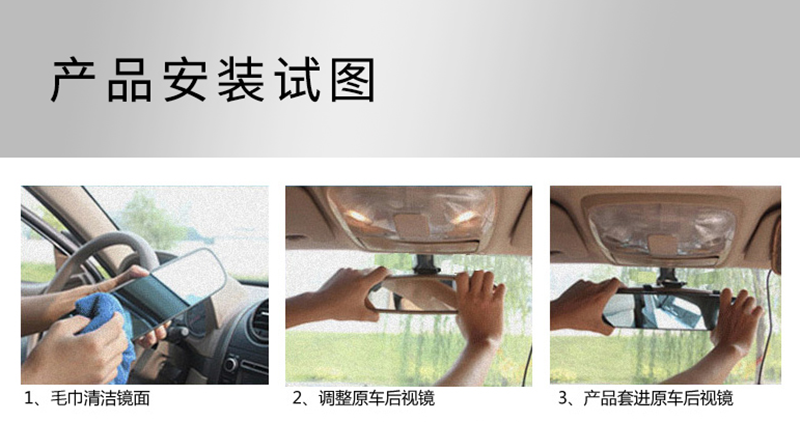 产品安装试图

1、毛巾清洁镜面

2、调整原车后视镜

3、产品套进原车后视镜