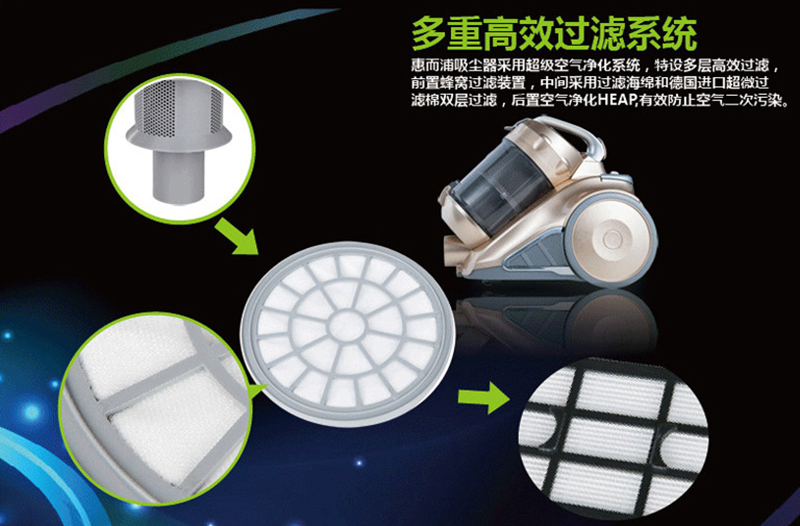 多重高效过滤系统

惠而浦吸尘器采用超级空气净化系统，特设多层高效过滤，前置蜂窝过滤装置，中间采用过滤海绵和德国进口超微过滤棉双层过滤，后置空气净化HEAP,有效防止空气二次污染。