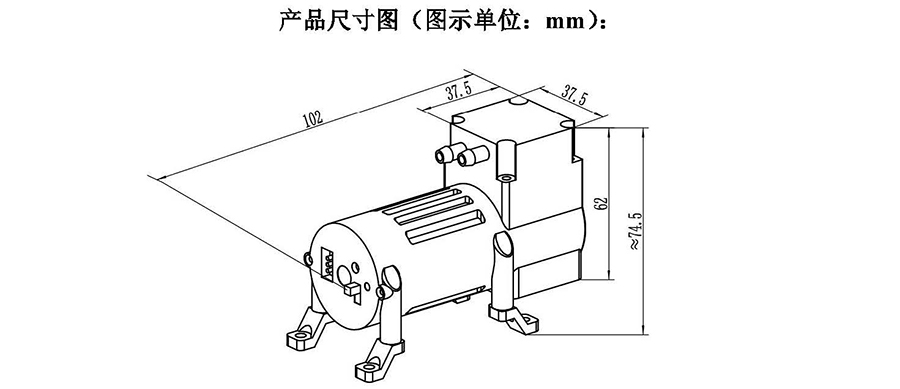 产品尺寸图（图示单位：mm）：

102
37.5
37.5
62
≈74.5