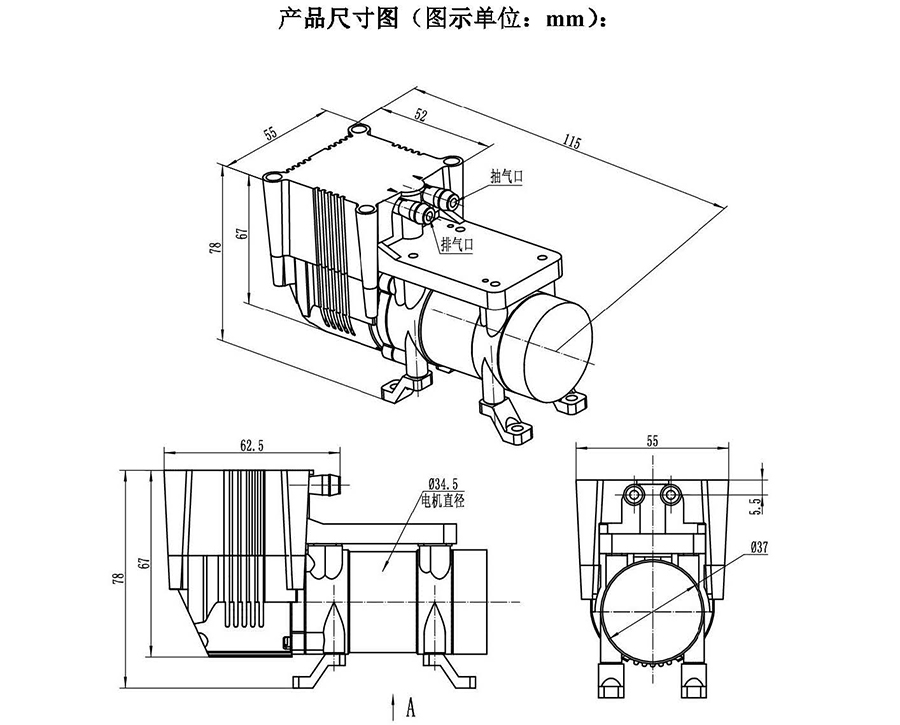 产品尺寸图（图示单位：mm）：

55
52
115
抽气口
排气口
78
67

62.5
Ø34.5
电机直径
78
67
A

55
5.5
Ø37