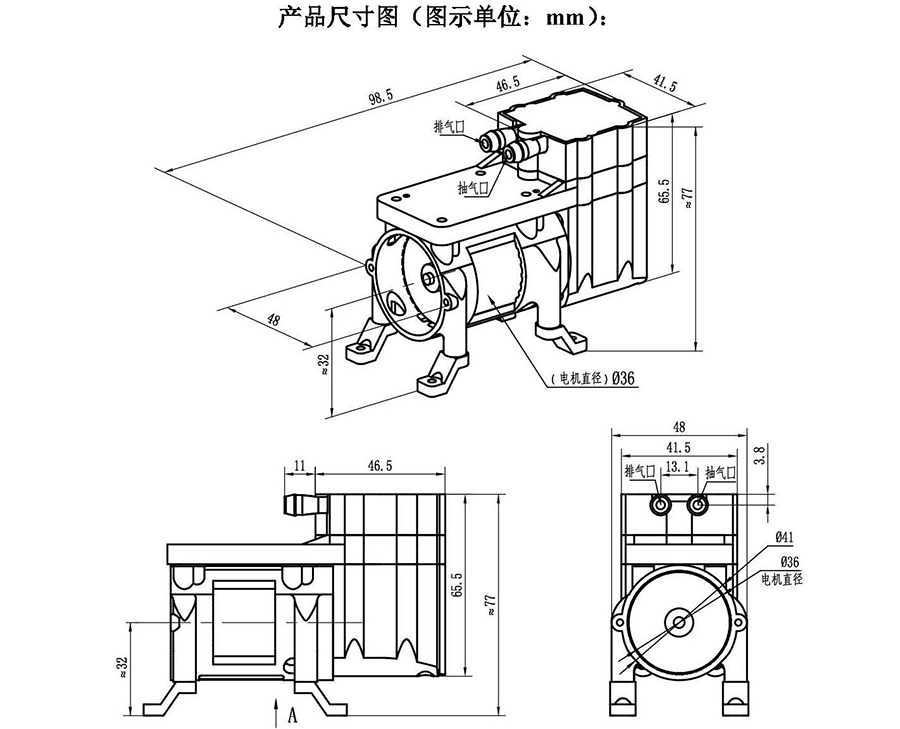 产品尺寸图（图示单位：mm）：

98.5
46.5
41.5
排气口
抽气口
65.5
≈77
48
≈32
（电机直径）Ø36

11
46.5
65.5
≈77
≈32
A

48
41.5
排气口
13.1
抽气口
3.8
Ø41
Ø36
电机直径