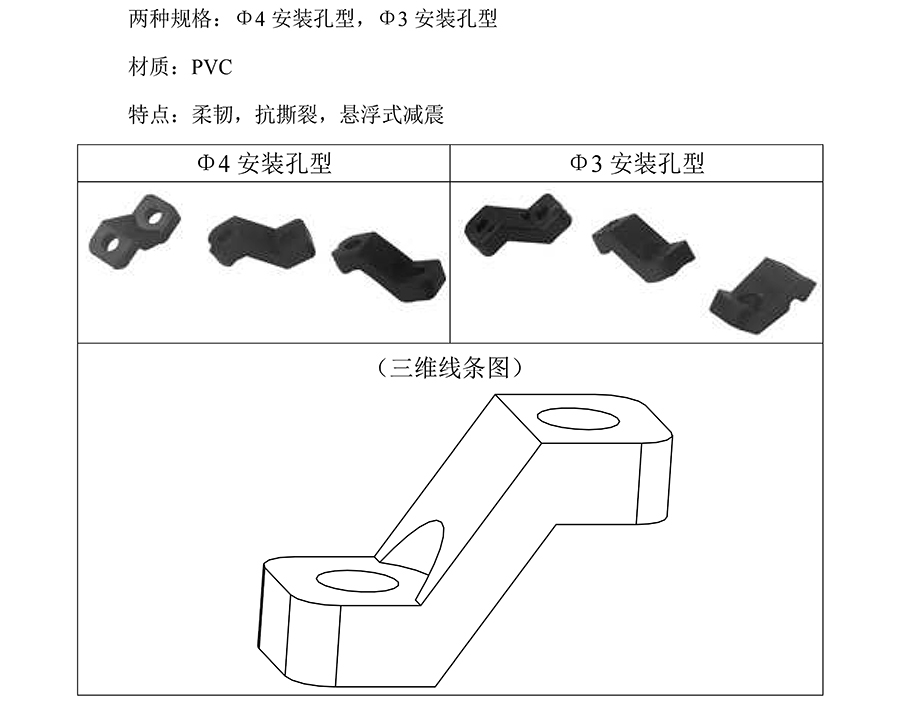 两种规格：Φ4 安装孔型，Φ3 安装孔型

材质：PVC

特点：柔韧，抗撕裂，悬浮式减震

| Φ4 安装孔型 | Φ3 安装孔型 |
|---|---|
| | |

（三维线条图）