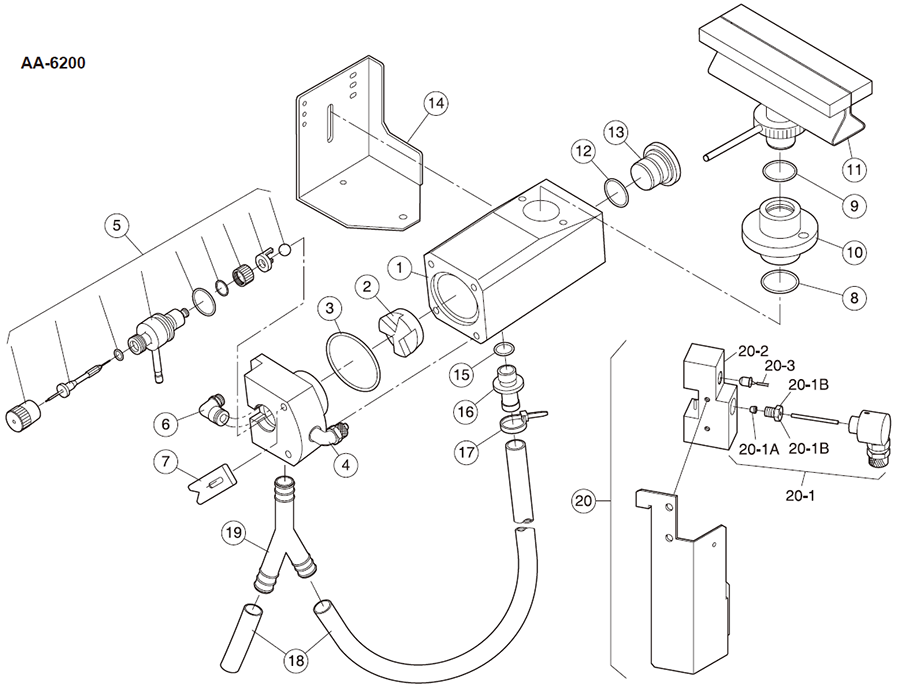 AA-6200

14
13
12
11
9
10
8
5
1
2
3
15
16
17
6
4
7
19
18
20
20-2
20-3
20-1B
20-1A
20-1B
20-1