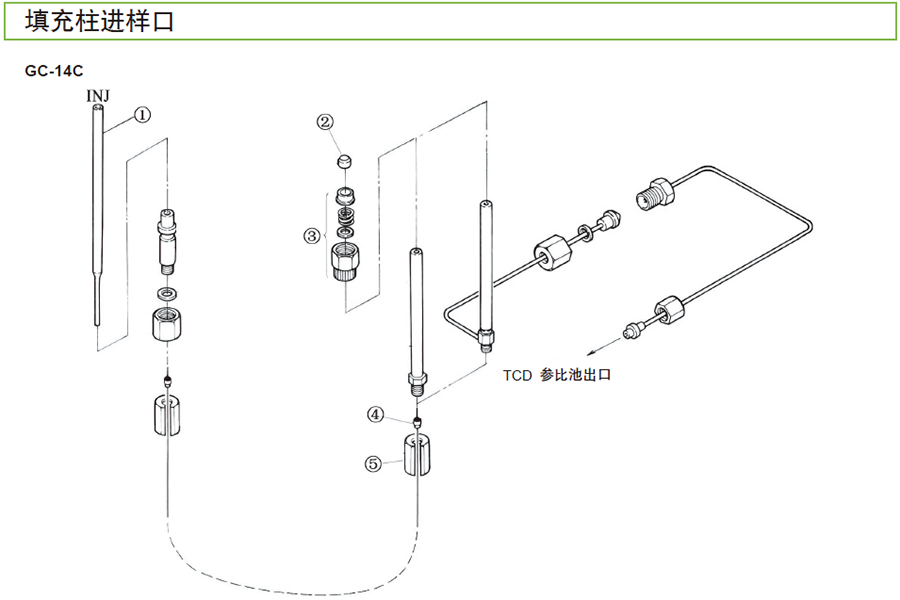 填充柱进样口

GC-14C

INJ

①

②

③

④

⑤

TCD 参比池出口