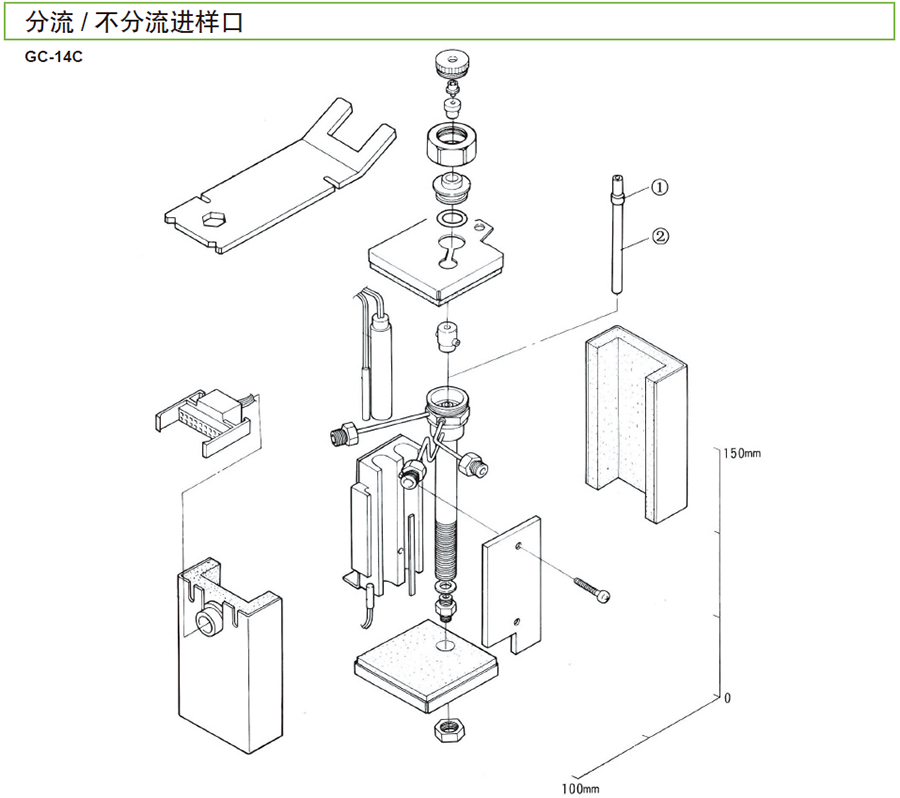 分流 / 不分流进样口

GC-14C

①

②

150mm

0

100mm