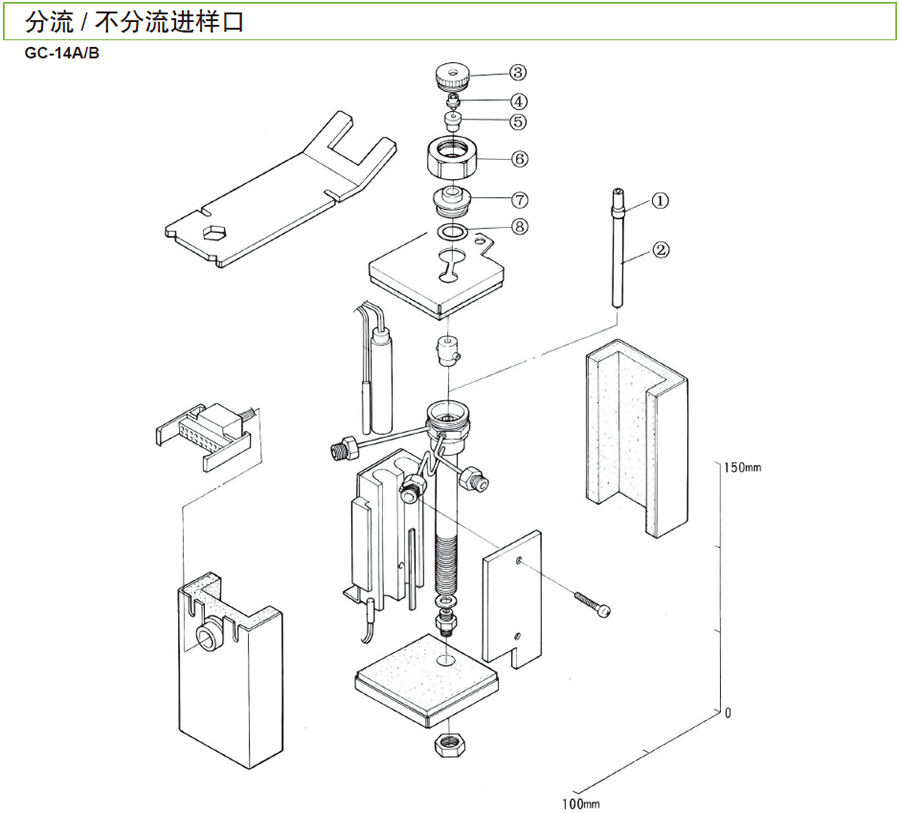 分流 / 不分流进样口

GC-14A/B

③
④
⑤
⑥
⑦
⑧
①
②

150mm

0

100mm