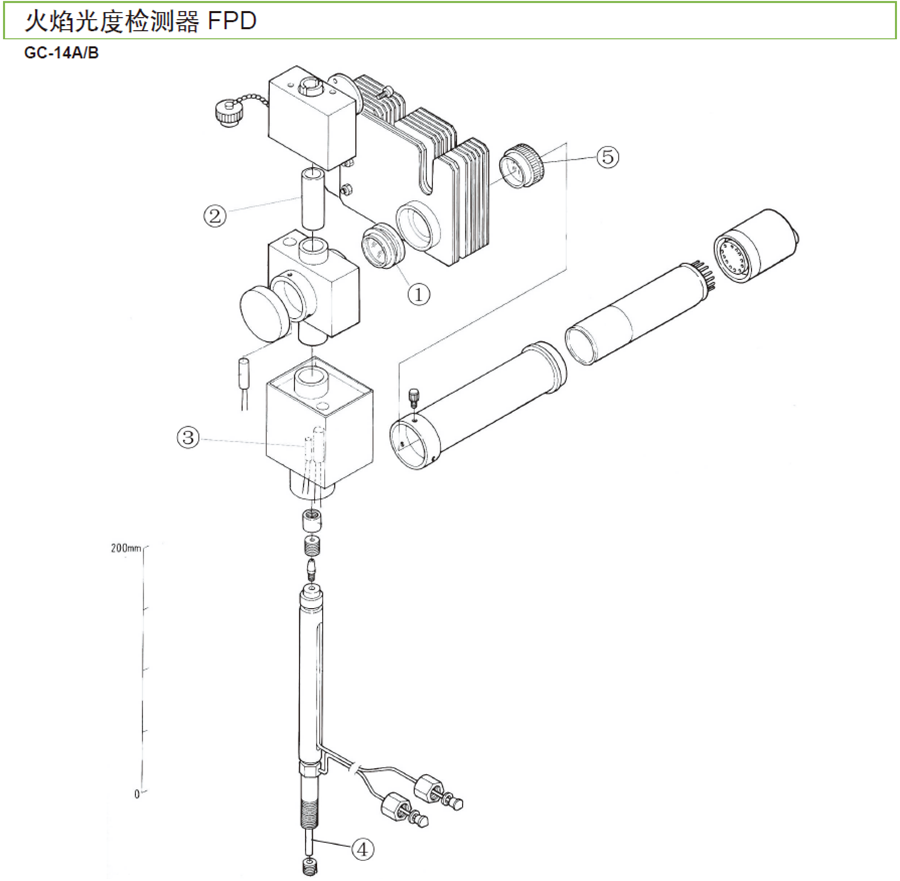 火焰光度检测器 FPD

GC-14A/B

⑤

②

①

③

200mm

0

④