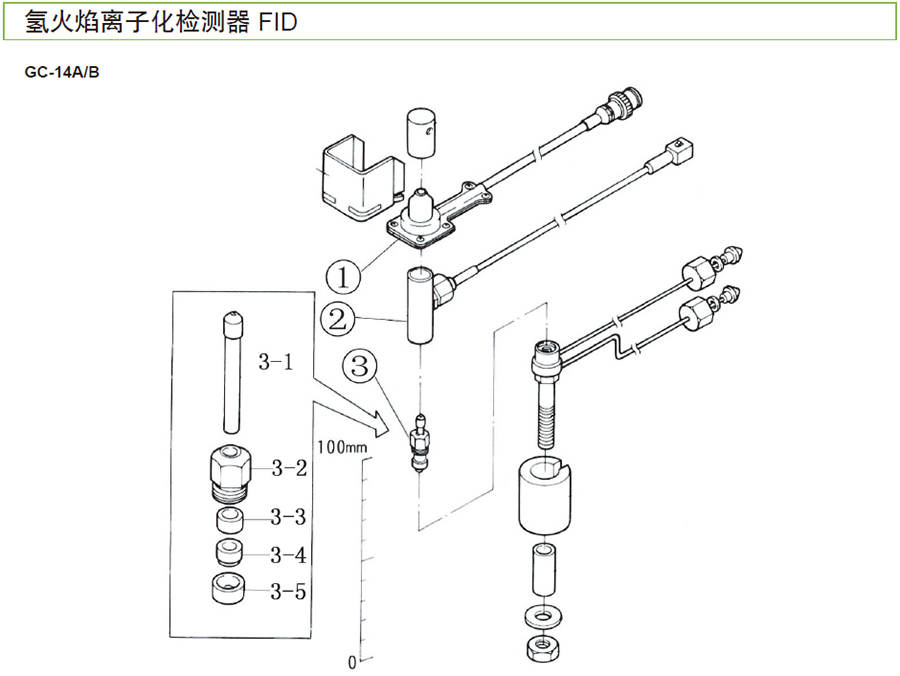 氢火焰离子化检测器 FID

GC-14A/B

①
②
③
3-1
3-2
3-3
3-4
3-5
100mm
0