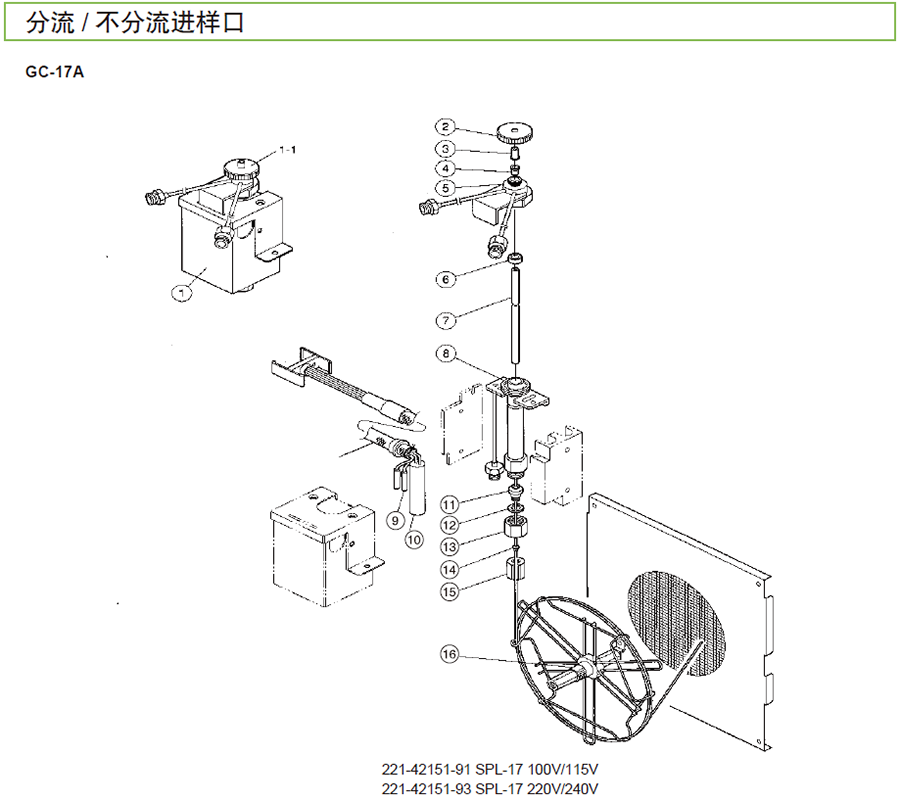 分流 / 不分流进样口

GC-17A

1-1
1
2
3
4
5
6
7
8
9
10
11
12
13
14
15
16

221-42151-91 SPL-17 100V/115V
221-42151-93 SPL-17 220V/240V