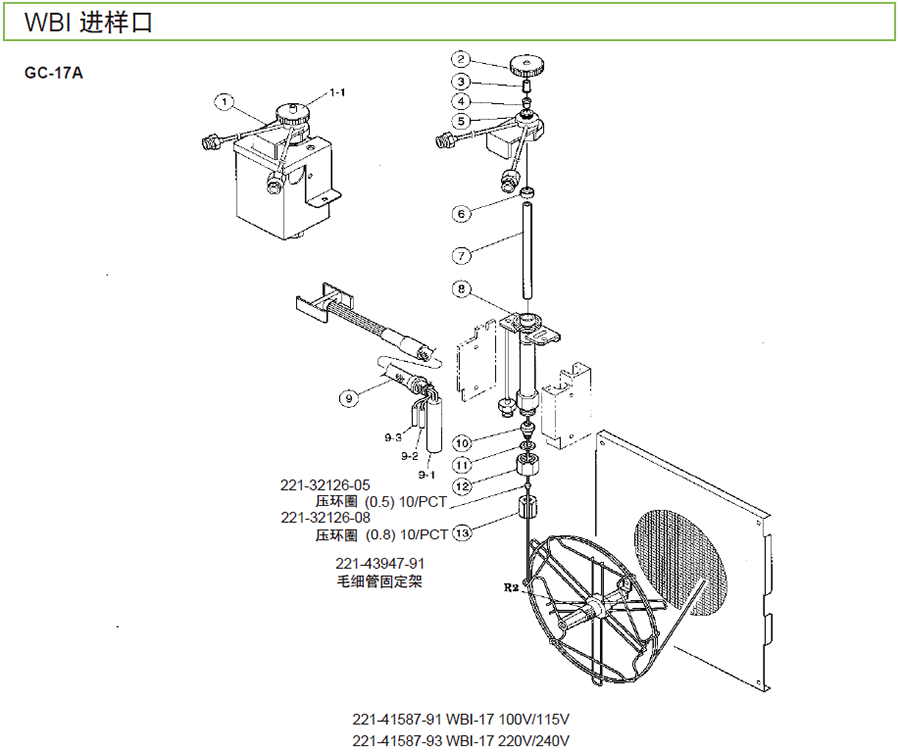 WBI 进样口

GC-17A

1
1-1
2
3
4
5
6
7
8
9
9-3
9-2
9-1
10
11
12
13

221-32126-05
压环圈 (0.5) 10/PCT
221-32126-08
压环圈 (0.8) 10/PCT

221-43947-91
毛细管固定架

R2

221-41587-91 WBI-17 100V/115V
221-41587-93 WBI-17 220V/240V