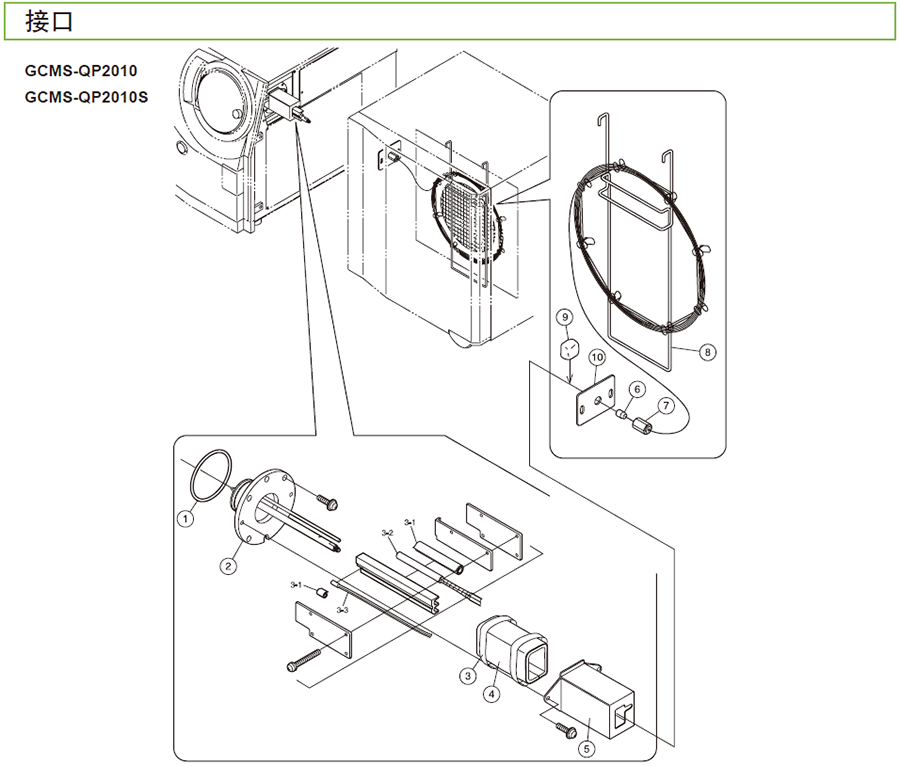 接口

GCMS-QP2010
GCMS-QP2010S

9
10
6
7
8
1
2
3-2
3-1
3-1
3-3
3
4
5