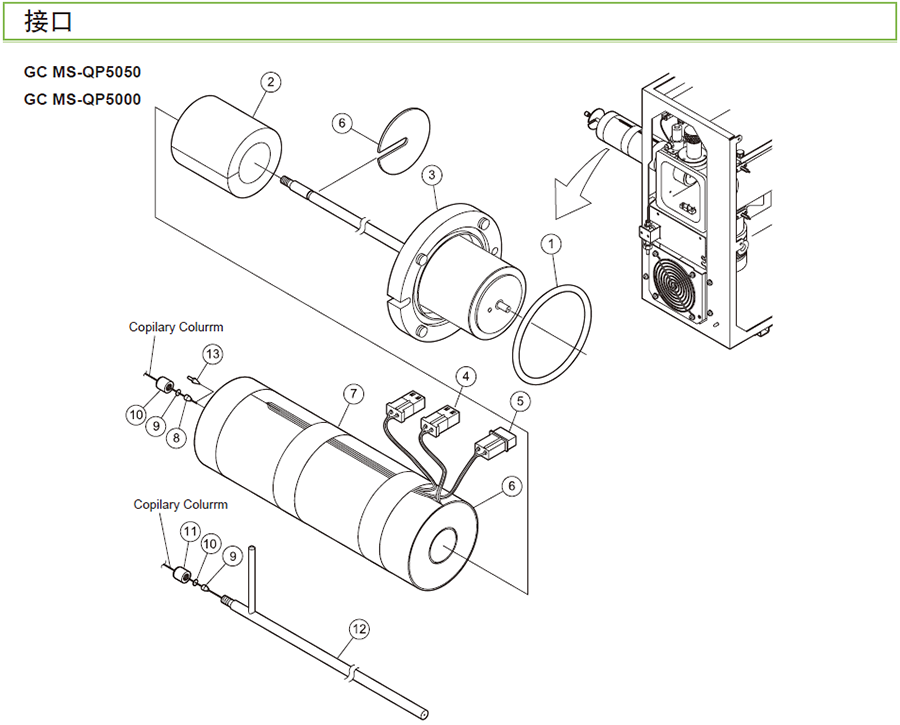 接口

GC MS-QP5050
GC MS-QP5000

2
6
3
1
Copilary Colurrm
13
10
9
8
7
4
5
6
Copilary Colurrm
11
10
9
12