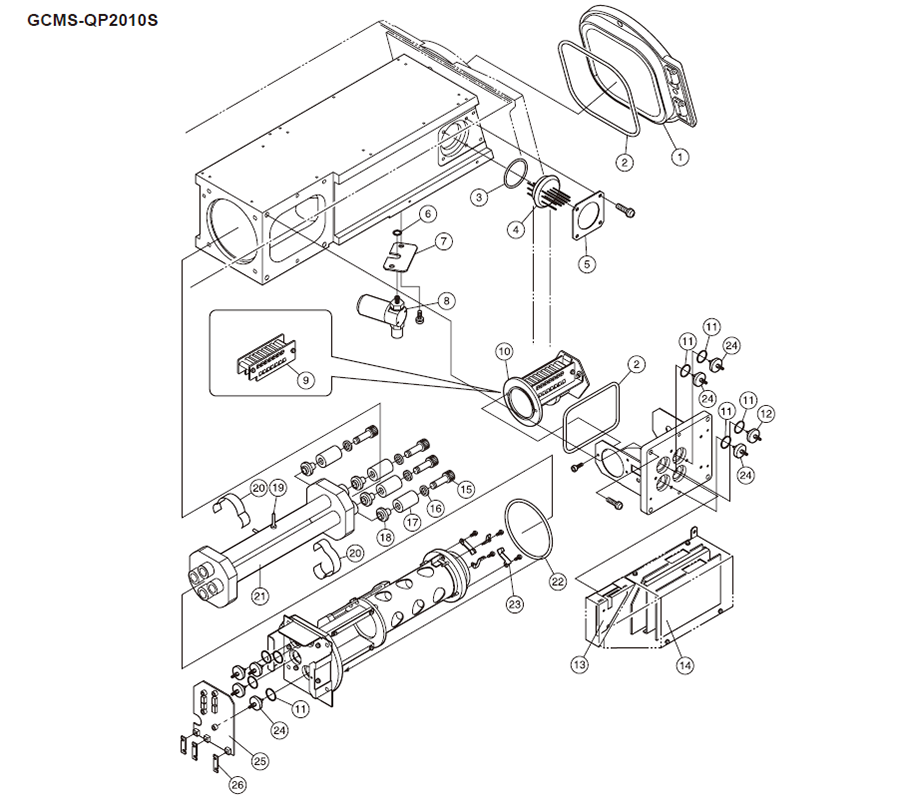 GCMS-QP2010S

1
2
3
4
5
6
7
8
9
10
2
11
11
24
24
11
11
12
24
20
19
15
16
17
18
20
21
22
23
13
14
11
24
25
26