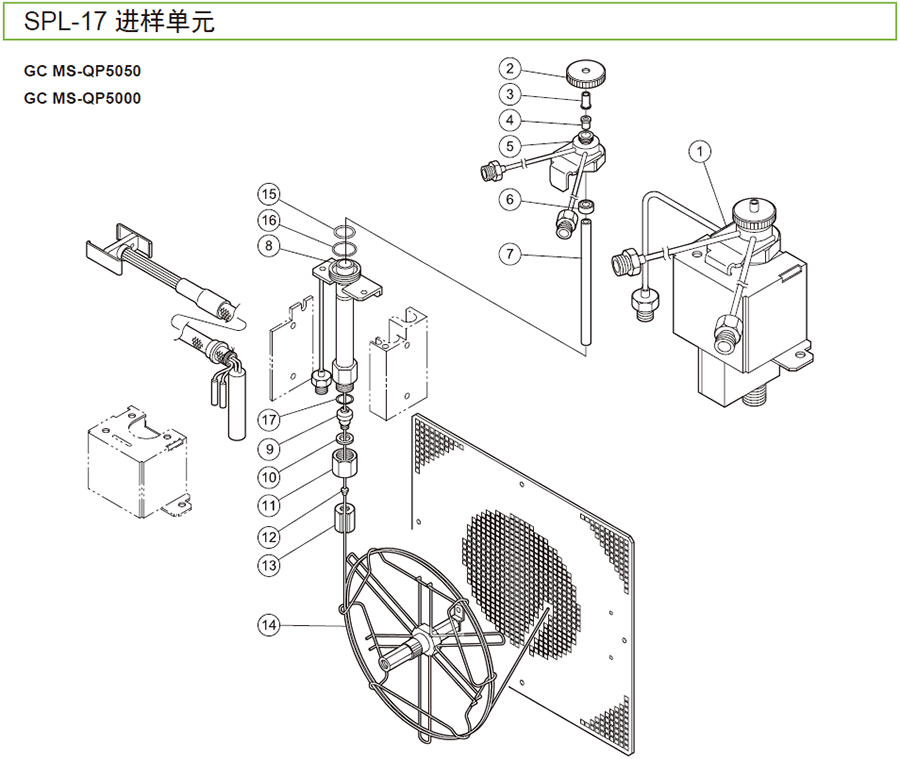 SPL-17 进样单元

GC MS-QP5050
GC MS-QP5000

2
3
4
5
1
6
7
15
16
8
17
9
10
11
12
13
14