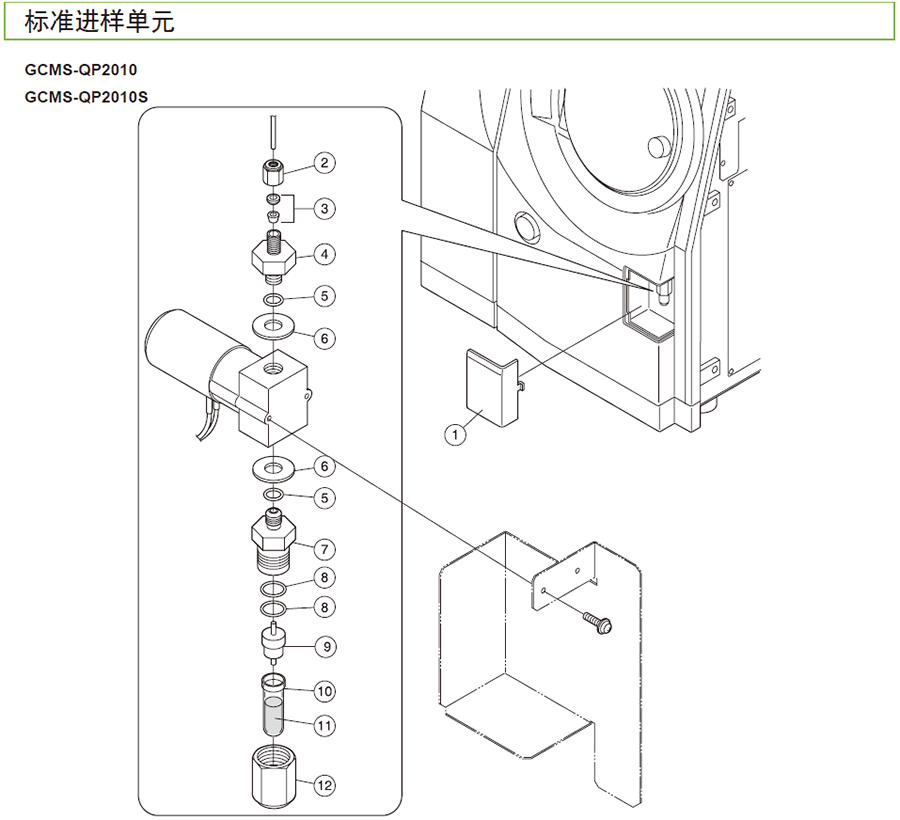 标准进样单元

GCMS-QP2010
GCMS-QP2010S

2
3
4
5
6
6
5
7
8
8
9
10
11
12
1