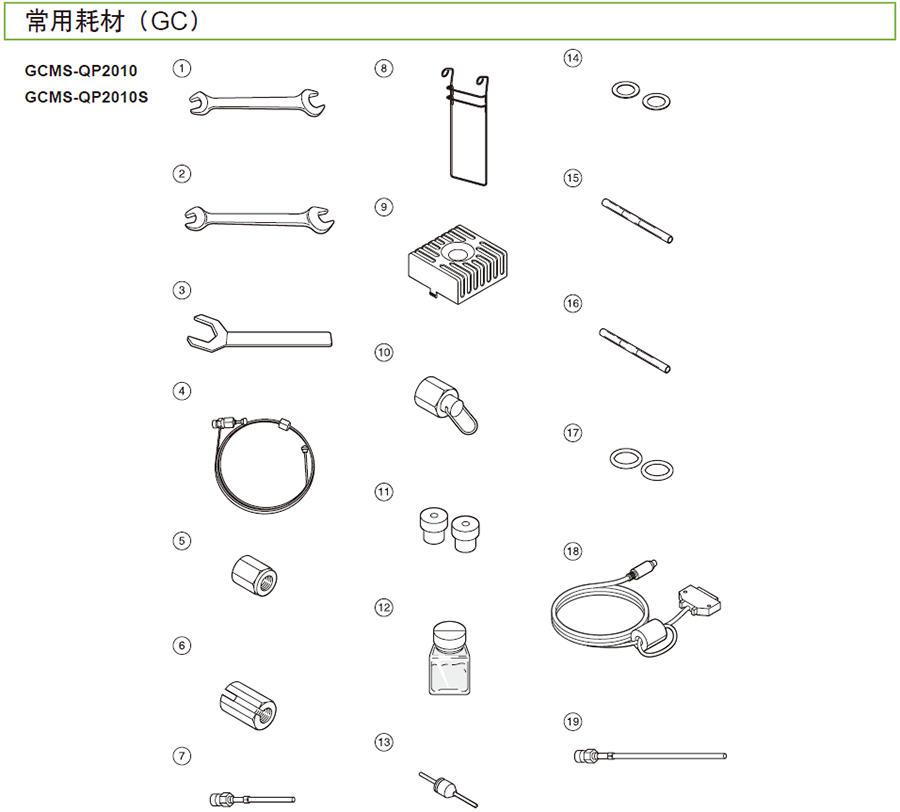 常用耗材（GC）

GCMS-QP2010
GCMS-QP2010S

①
②
③
④
⑤
⑥
⑦
⑧
⑨
⑩
⑪
⑫
⑬
⑭
⑮
⑯
⑰
⑱
⑲